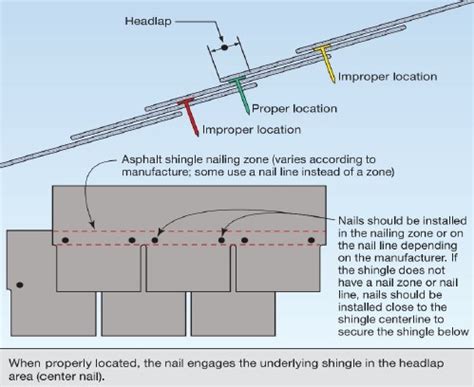 Headlap

Improper location

Proper location

Improper location

Asphalt shingle nailing zone (varies according to manufacture; some use a nail line instead of a zone)

Nails should be installed in the nailing zone or on the nail line depending on the manufacturer. If the shingle does not have a nail zone or nail line, nails should be installed close to the shingle centerline to secure the shingle below

When properly located, the nail engages the underlying shingle in the headlap area (center nail).