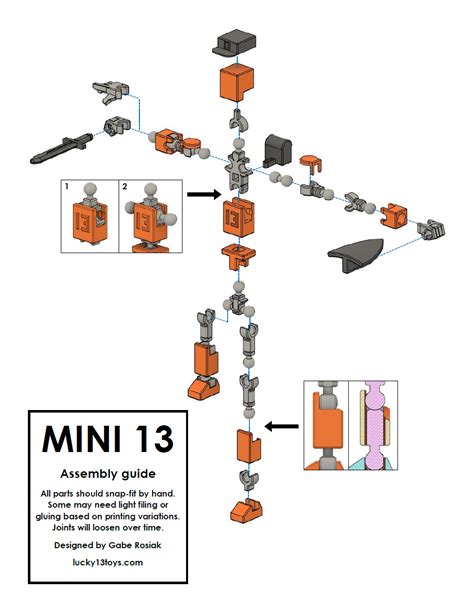 1

2

13

13

13

MINI 13

Assembly guide

All parts should snap-fit by hand. Some may need light filing or gluing based on printing variations. Joints will loosen over time.

Designed by Gabe Rosiak

lucky13toys.com