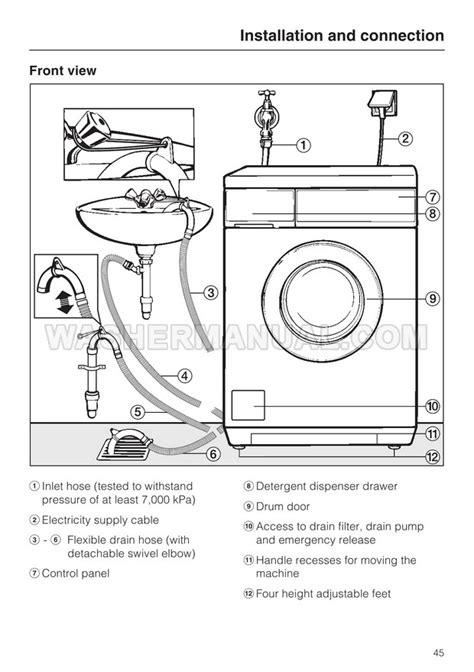 Installation and connection

Front view

①
②
⑦
⑧
③
⑨
WASHERMANUAL.COM
④
⑤
⑩
⑪
⑥
⑫

① Inlet hose (tested to withstand pressure of at least 7,000 kPa)

② Electricity supply cable

③ - ⑥ Flexible drain hose (with detachable swivel elbow)

⑦ Control panel

⑧ Detergent dispenser drawer

⑨ Drum door

⑩ Access to drain filter, drain pump and emergency release

⑪ Handle recesses for moving the machine

⑫ Four height adjustable feet

45