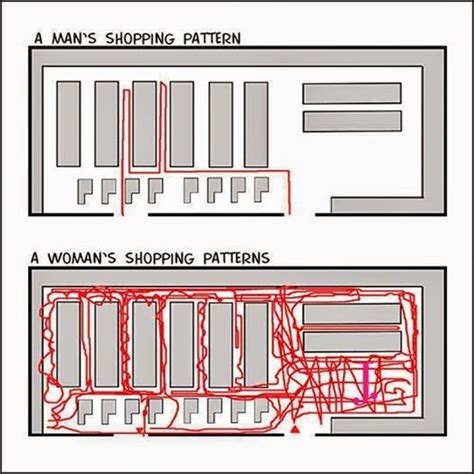 A MAN'S SHOPPING PATTERN

A WOMAN'S SHOPPING PATTERNS