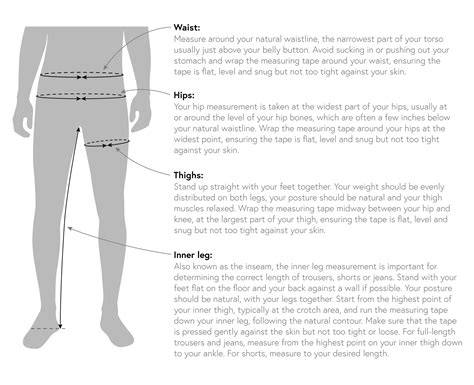 Waist:
Measure around your natural waistline, the narrowest part of your torso usually just above your belly button. Avoid sucking in or pushing out your stomach and wrap the measuring tape around your waist, ensuring the tape is flat, level and snug but not too tight against your skin.

Hips:
Your hip measurement is taken at the widest part of your hips, usually at or around the level of your hip bones, which are often a few inches below your natural waistline. Wrap the measuring tape around your hips at the widest point, ensuring the tape is flat, level and snug but not too tight against your skin.

Thighs:
Stand up straight with your feet together. Your weight should be evenly distributed on both legs, your posture should be natural and your thigh muscles relaxed. Wrap the measuring tape midway between your hip and knee, at the largest part of your thigh, ensuring the tape is flat, level and snug but not too tight against your skin.

Inner leg:
Also known as the inseam, the inner leg measurement is important for determining the correct length of trousers, shorts or jeans. Stand with your feet flat on the floor and your back against a wall if possible. Your posture should be natural, with your legs together. Start from the highest point of your inner thigh, typically at the crotch area, and run the measuring tape down your inner leg, following the natural contour. Make sure that the tape is pressed gently against the skin but not too tight or loose. For full-length trousers and jeans, measure from the highest point on your inner thigh down to your ankle. For shorts, measure to your desired length.