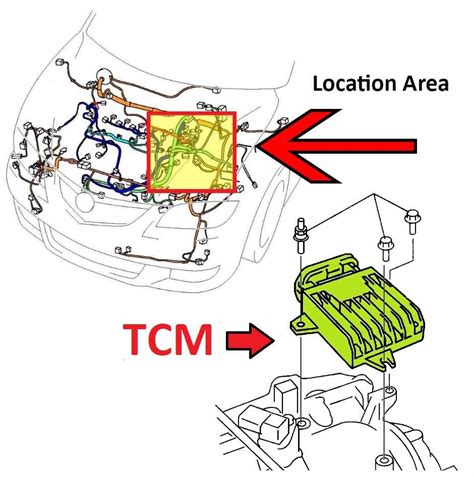 Location Area

TCM