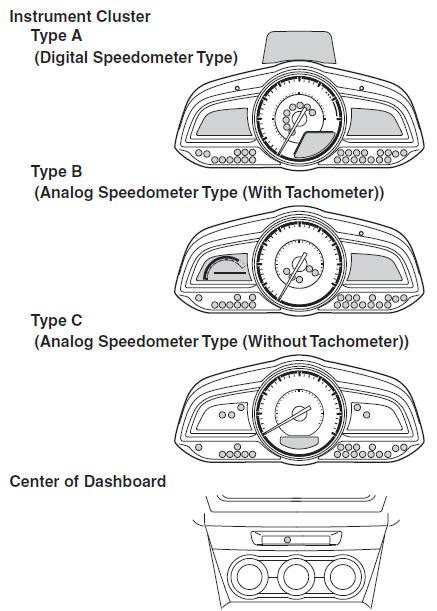 Instrument Cluster
Type A
(Digital Speedometer Type)

Type B
(Analog Speedometer Type (With Tachometer))

Type C
(Analog Speedometer Type (Without Tachometer))

Center of Dashboard