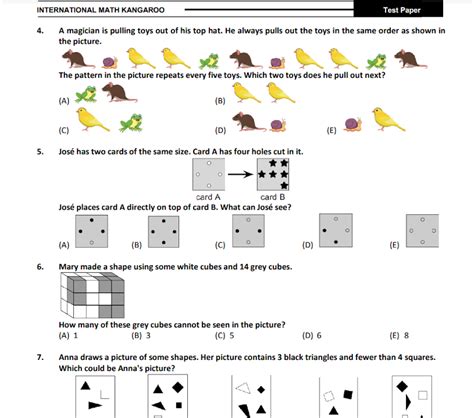 INTERNATIONAL MATH KANGAROO

Test Paper

4. A magician is pulling toys out of his top hat. He always pulls out the toys in the same order as shown in the picture.

The pattern in the picture repeats every five toys. Which two toys does he pull out next?

(A)

(B)

(C)

(D)

(E)

5. José has two cards of the same size. Card A has four holes cut in it.

card A

card B

José places card A directly on top of card B. What can José see?

(A)

(B)

(C)

(D)

(E)

6. Mary made a shape using some white cubes and 14 grey cubes.

How many of these grey cubes cannot be seen in the picture?

(A) 1

(B) 3

(C) 5

(D) 6

(E) 8

7. Anna draws a picture of some shapes. Her picture contains 3 black triangles and fewer than 4 squares. Which could be Anna's picture?