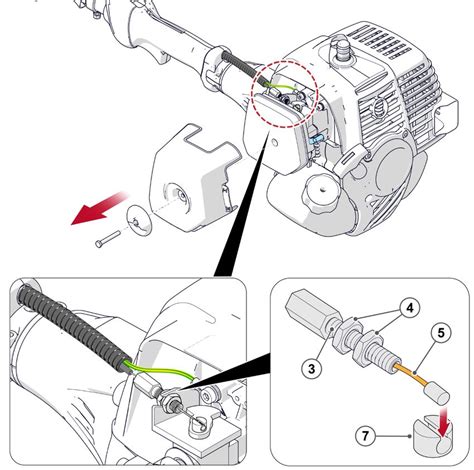 4
5
3
7