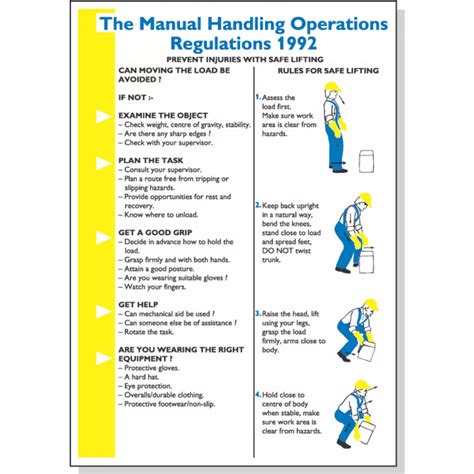 The Manual Handling Operations Regulations 1992

PREVENT INJURIES WITH SAFE LIFTING

CAN MOVING THE LOAD BE AVOIDED ?

IF NOT :-

EXAMINE THE OBJECT
– Check weight, centre of gravity, stability.
– Are there any sharp edges ?
– Check with your supervisor.

PLAN THE TASK
– Consult your supervisor.
– Plan a route free from tripping or slipping hazards.
– Provide opportunities for rest and recovery.
– Know where to unload.

GET A GOOD GRIP
– Decide in advance how to hold the load.
– Grasp firmly and with both hands.
– Attain a good posture.
– Are you wearing suitable gloves ?
– Watch your fingers.

GET HELP
– Can mechanical aid be used ?
– Can someone else be of assistance ?
– Rotate the task.

ARE YOU WEARING THE RIGHT EQUIPMENT ?
– Protective gloves.
– A hard hat.
– Eye protection.
– Overalls/durable clothing.
– Protective footwear/non-slip.

RULES FOR SAFE LIFTING

1. Assess the load first. Make sure work area is clear from hazards.

2. Keep back upright in a natural way, bend the knees, stand close to load and spread feet, DO NOT twist trunk.

3. Raise the head, lift using your legs, grasp the load firmly, arms close to body.

4. Hold close to centre of body when stable, make sure work area is clear from hazards.