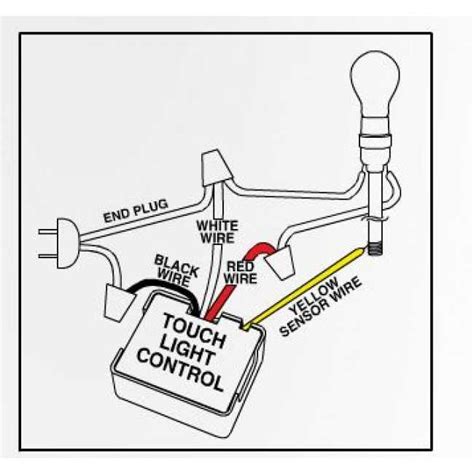 END PLUG

WHITE WIRE

BLACK WIRE

RED WIRE

YELLOW SENSOR WIRE

TOUCH LIGHT CONTROL