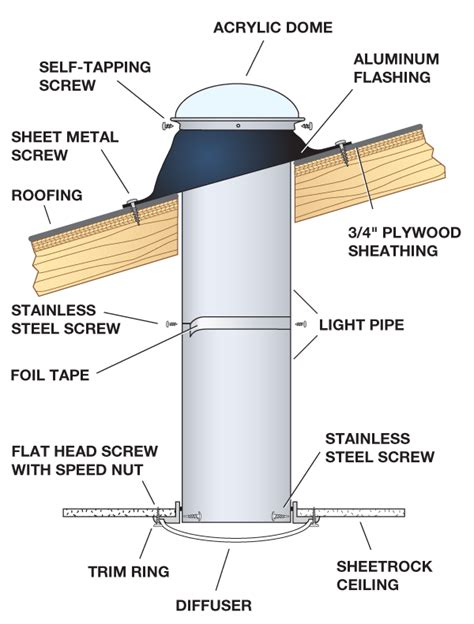 ACRYLIC DOME

SELF-TAPPING SCREW

ALUMINUM FLASHING

SHEET METAL SCREW

ROOFING

3/4" PLYWOOD SHEATHING

STAINLESS STEEL SCREW

LIGHT PIPE

FOIL TAPE

FLAT HEAD SCREW WITH SPEED NUT

STAINLESS STEEL SCREW

TRIM RING

SHEETROCK CEILING

DIFFUSER