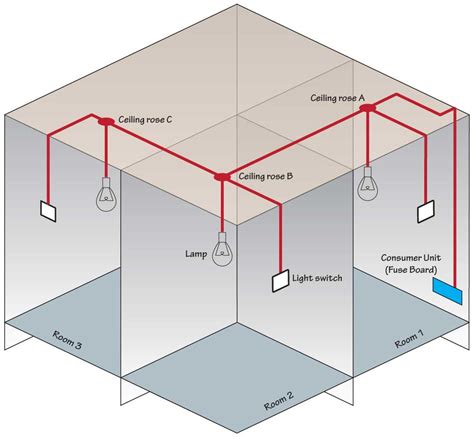 Ceiling rose A

Ceiling rose C

Ceiling rose B

Lamp

Light switch

Consumer Unit (Fuse Board)

Room 3

Room 2

Room 1