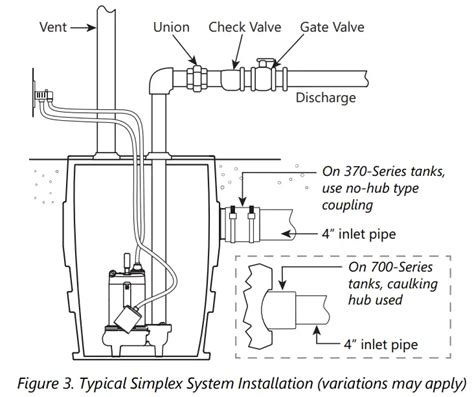 Vent

Union

Check Valve

Gate Valve

Discharge

On 370-Series tanks, use no-hub type coupling

4" inlet pipe

On 700-Series tanks, caulking hub used

4" inlet pipe

Figure 3. Typical Simplex System Installation (variations may apply)