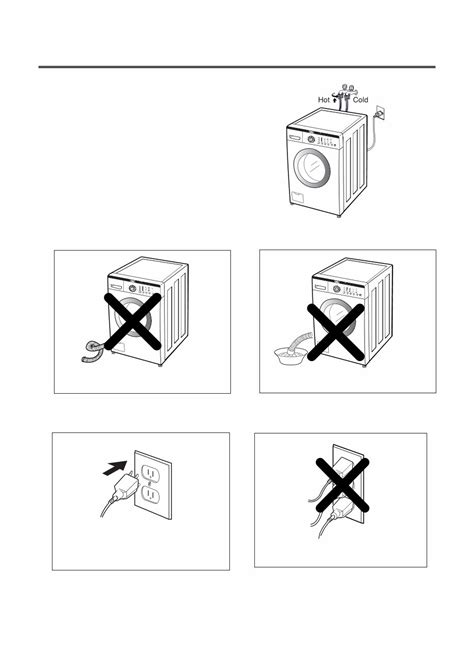 Hot Cold