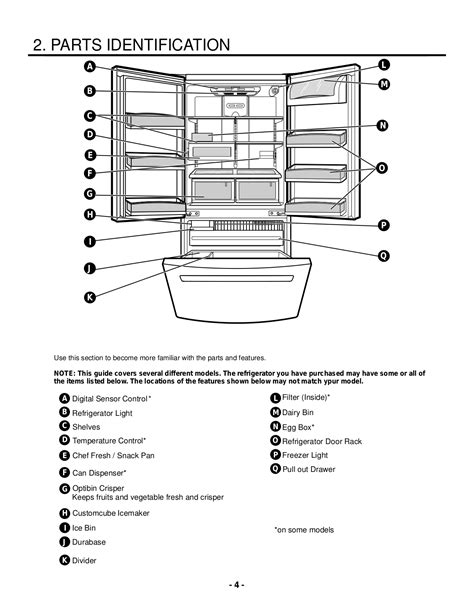 2. PARTS IDENTIFICATION

A
B
C
D
E
F
G
H
I
J
K
L
M
N
O
P
Q

Use this section to become more familiar with the parts and features.

NOTE: This guide covers several different models. The refrigerator you have purchased may have some or all of the items listed below. The locations of the features shown below may not match ypur model.

A Digital Sensor Control*
B Refrigerator Light
C Shelves
D Temperature Control*
E Chef Fresh / Snack Pan
F Can Dispenser*
G Optibin Crisper
Keeps fruits and vegetable fresh and crisper
H Customcube Icemaker
I Ice Bin
J Durabase
K Divider

L Filter (Inside)*
M Dairy Bin
N Egg Box*
O Refrigerator Door Rack
P Freezer Light
Q Pull out Drawer

*on some models

- 4 -