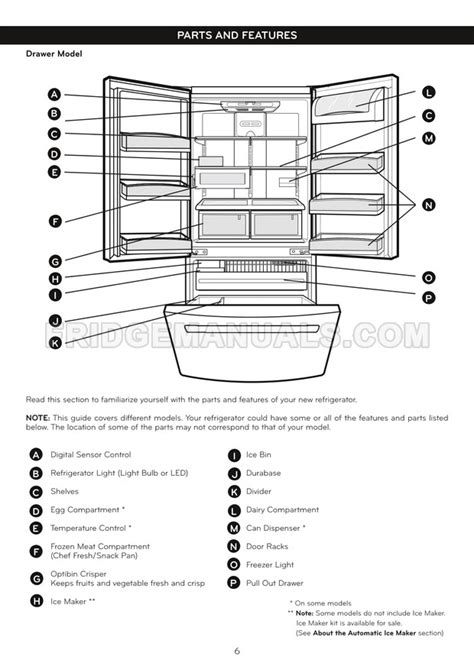 PARTS AND FEATURES

Drawer Model

A
B
C
D
E
F
G
H
I
J
K
L
C
M
N
O
P

FRIDGEMANUALS.COM

Read this section to familiarize yourself with the parts and features of your new refrigerator.

NOTE: This guide covers different models. Your refrigerator could have some or all of the features and parts listed below. The location of some of the parts may not correspond to that of your model.

A Digital Sensor Control
B Refrigerator Light (Light Bulb or LED)
C Shelves
D Egg Compartment *
E Temperature Control *
F Frozen Meat Compartment (Chef Fresh/Snack Pan)
G Optibin Crisper Keeps fruits and vegetable fresh and crisp
H Ice Maker **

I Ice Bin
J Durabase
K Divider
L Dairy Compartment
M Can Dispenser *
N Door Racks
O Freezer Light
P Pull Out Drawer

* On some models
** Note: Some models do not include Ice Maker. Ice Maker kit is available for sale. (See About the Automatic Ice Maker section)

6