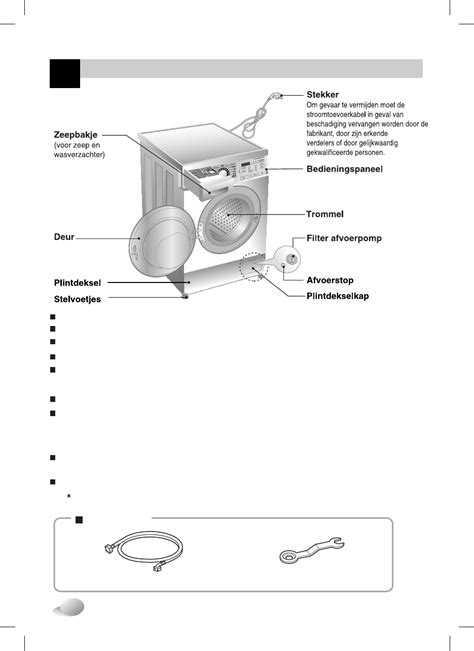 Stekker
Om gevaar te vermijden moet de stroomtoevoerkabel in geval van beschadiging vervangen worden door de fabrikant, door zijn erkende verdelers of door gelijkwaardig gekwalificeerde personen.

Zeepbakje
(voor zeep en wasverzachter)

Bedieningspaneel

Trommel

Deur

Filter afvoerpomp

Afvoerstop

Plintdeksel

Plintdekselkap

Stelvoetjes