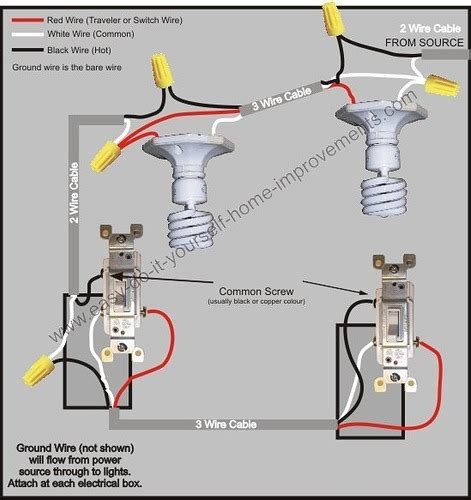 Red Wire (Traveler or Switch Wire)
White Wire (Common)
Black Wire (Hot)
Ground wire is the bare wire

2 Wire Cable
FROM SOURCE

3 Wire Cable

2 Wire Cable

www.easy-do-it-yourself-home-improvements.com

Common Screw
(usually black or copper colour)

3 Wire Cable

Ground Wire (not shown) will flow from power source through to lights. Attach at each electrical box.