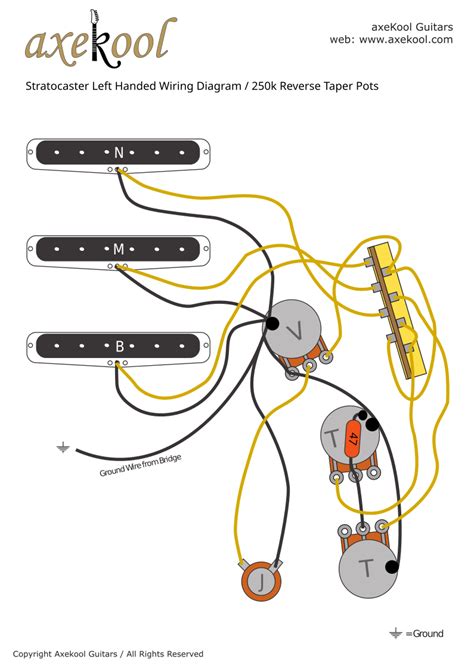 axekool

axeKool Guitars
web: www.axekool.com

Stratocaster Left Handed Wiring Diagram / 250k Reverse Taper Pots

N

M

B

V

T

47

T

J

Ground Wire from Bridge

=Ground

Copyright Axekool Guitars / All Rights Reserved