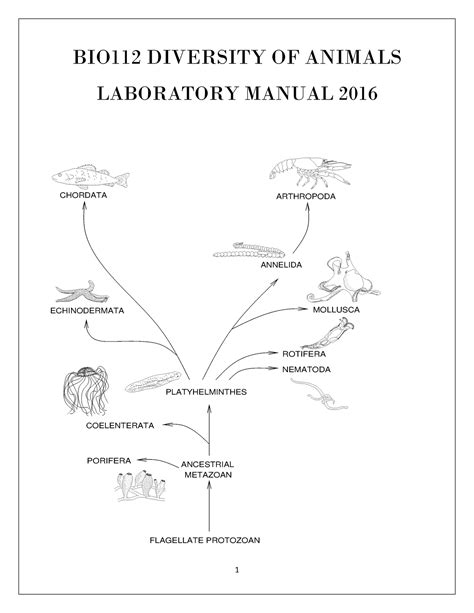 BIO112 DIVERSITY OF ANIMALS

LABORATORY MANUAL 2016

CHORDATA

ARTHROPODA

ANNELIDA

ECHINODERMATA

MOLLUSCA

ROTIFERA

NEMATODA

PLATYHELMINTHES

COELENTERATA

PORIFERA

ANCESTRIAL METAZOAN

FLAGELLATE PROTOZOAN

1