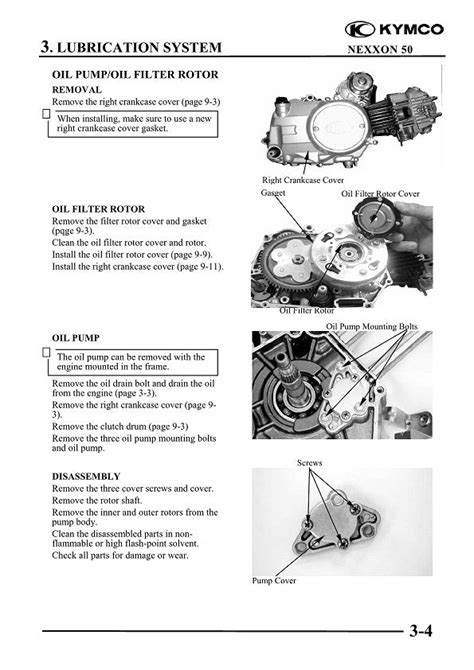 KYMCO

3. LUBRICATION SYSTEM

NEXXON 50

OIL PUMP/OIL FILTER ROTOR

REMOVAL

Remove the right crankcase cover (page 9-3)

When installing, make sure to use a new right crankcase cover gasket.

Right Crankcase Cover

OIL FILTER ROTOR

Remove the filter rotor cover and gasket (pqge 9-3).

Clean the oil filter rotor cover and rotor.

Install the oil filter rotor cover (page 9-9).

Install the right crankcase cover (page 9-11).

Gasget

Oil Filter Rotor Cover

Oil Filter Rotor

OIL PUMP

The oil pump can be removed with the engine mounted in the frame.

Remove the oil drain bolt and drain the oil from the engine (page 3-3).

Remove the right crankcase cover (page 9-3).

Remove the clutch drum (page 9-3)

Remove the three oil pump mounting bolts and oil pump.

Oil Pump Mounting Bolts

DISASSEMBLY

Remove the three cover screws and cover.

Remove the rotor shaft.

Remove the inner and outer rotors from the pump body.

Clean the disassembled parts in non-flammable or high flash-point solvent.

Check all parts for damage or wear.

Screws

Pump Cover

3-4