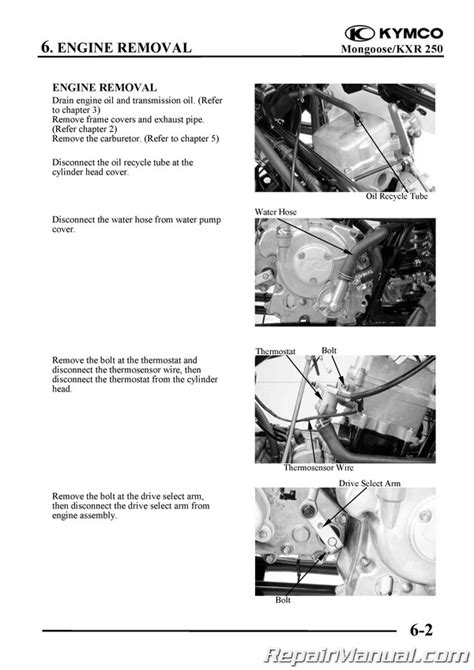 6. ENGINE REMOVAL

KYMCO

Mongoose/KXR 250

ENGINE REMOVAL

Drain engine oil and transmission oil. (Refer to chapter 3)
Remove frame covers and exhaust pipe. (Refer chapter 2)
Remove the carburetor. (Refer to chapter 5)

Disconnect the oil recycle tube at the cylinder head cover.

Oil Recycle Tube

Disconnect the water hose from water pump cover.

Water Hose

Remove the bolt at the thermostat and disconnect the thermosensor wire, then disconnect the thermostat from the cylinder head.

Thermostat

Bolt

Thermosensor Wire

Remove the bolt at the drive select arm, then disconnect the drive select arm from engine assembly.

Drive Select Arm

Bolt

6-2

RepairManual.com