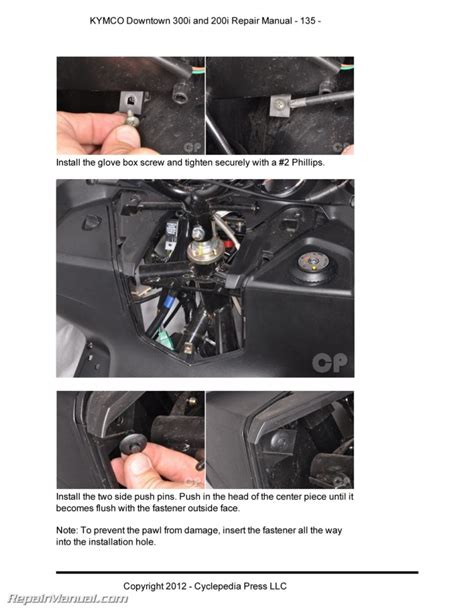 KYMCO Downtown 300i and 200i Repair Manual - 135 -

CP

CP

Install the glove box screw and tighten securely with a #2 Phillips.

CP

Install the two side push pins. Push in the head of the center piece until it becomes flush with the fastener outside face.

Note: To prevent the pawl from damage, insert the fastener all the way into the installation hole.

Copyright 2012 - Cyclepedia Press LLC

RepairManual.com