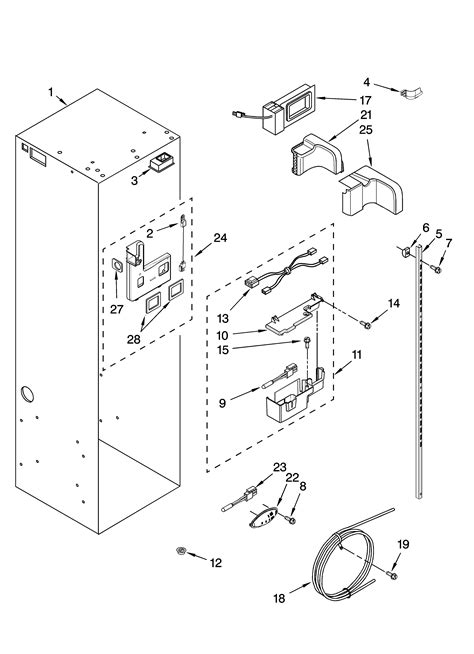 1
4
17
21
25
3
2
24
6
5
7
27
28
13
14
10
15
11
9
23
22
8
12
19
18