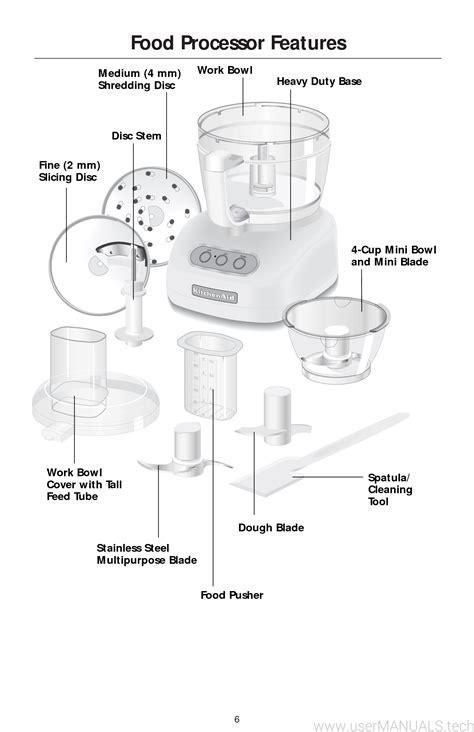 Food Processor Features

Medium (4 mm) Shredding Disc

Work Bowl

Heavy Duty Base

Disc Stem

Fine (2 mm) Slicing Disc

KitchenAid

4-Cup Mini Bowl and Mini Blade

Work Bowl Cover with Tall Feed Tube

Spatula/ Cleaning Tool

Dough Blade

Stainless Steel Multipurpose Blade

Food Pusher

6

www.userMANUALS.tech