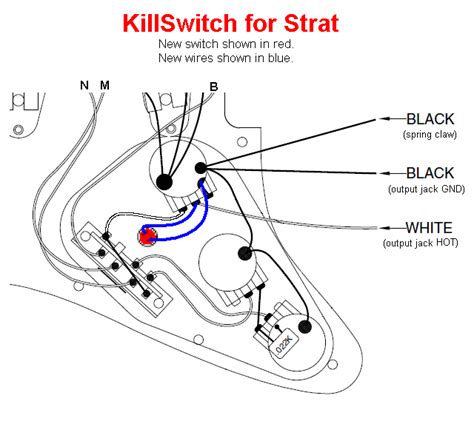 KillSwitch for Strat
New switch shown in red.
New wires shown in blue.

N M B

BLACK
(spring claw)

BLACK
(output jack GND)

WHITE
(output jack HOT)

.022K