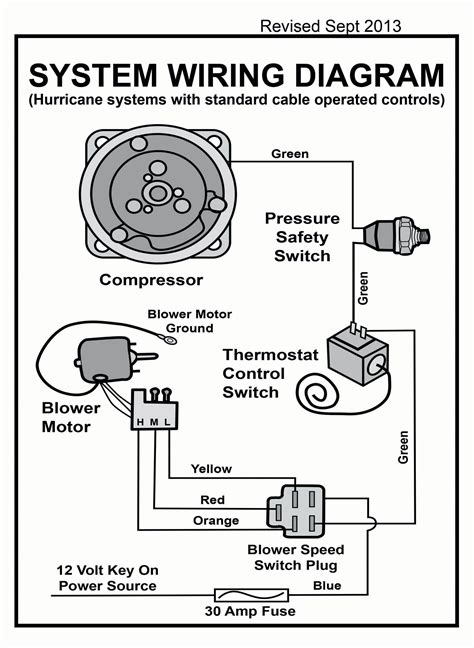 Revised Sept 2013

SYSTEM WIRING DIAGRAM
(Hurricane systems with standard cable operated controls)

Green

Pressure Safety Switch

Compressor

Green

Blower Motor Ground

Thermostat Control Switch

Blower Motor

H M L

Green

Yellow

Red

Orange

Blower Speed Switch Plug

12 Volt Key On Power Source

Blue

30 Amp Fuse