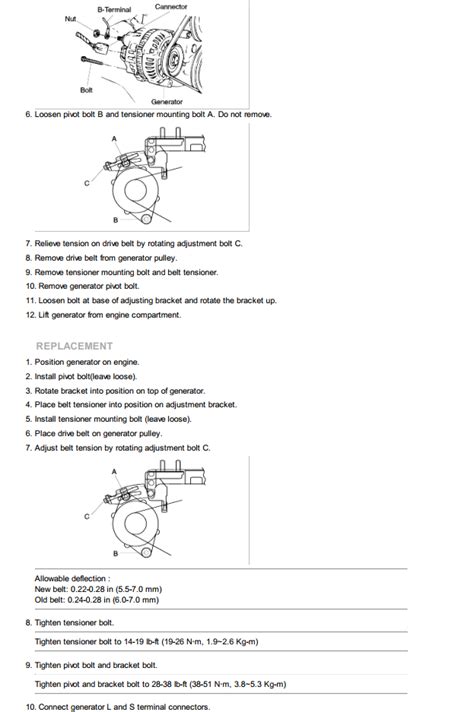 B-Terminal
Connector
Nut
Bolt
Generator

6. Loosen pivot bolt B and tensioner mounting bolt A. Do not remove.

A
C
B

7. Relieve tension on drive belt by rotating adjustment bolt C.
8. Remove drive belt from generator pulley.
9. Remove tensioner mounting bolt and belt tensioner.
10. Remove generator pivot bolt.
11. Loosen bolt at base of adjusting bracket and rotate the bracket up.
12. Lift generator from engine compartment.

REPLACEMENT

1. Position generator on engine.
2. Install pivot bolt(leave loose).
3. Rotate bracket into position on top of generator.
4. Place belt tensioner into position on adjustment bracket.
5. Install tensioner mounting bolt (leave loose).
6. Place drive belt on generator pulley.
7. Adjust belt tension by rotating adjustment bolt C.

A
C
B

Allowable deflection :
New belt: 0.22-0.28 in (5.5-7.0 mm)
Old belt: 0.24-0.28 in (6.0-7.0 mm)

8. Tighten tensioner bolt.

Tighten tensioner bolt to 14-19 lb-ft (19-26 N·m, 1.9~2.6 Kg-m)

9. Tighten pivot bolt and bracket bolt.

Tighten pivot and bracket bolt to 28-38 lb-ft (38-51 N·m, 3.8~5.3 Kg-m)

10. Connect generator L and S terminal connectors.