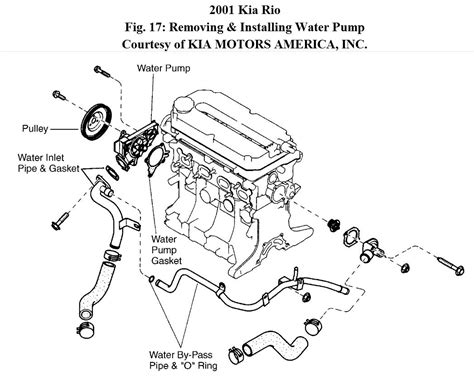 2001 Kia Rio
Fig. 17: Removing & Installing Water Pump
Courtesy of KIA MOTORS AMERICA, INC.

Water Pump

Pulley

Water Inlet
Pipe & Gasket

Water
Pump
Gasket

Water By-Pass
Pipe & "O" Ring