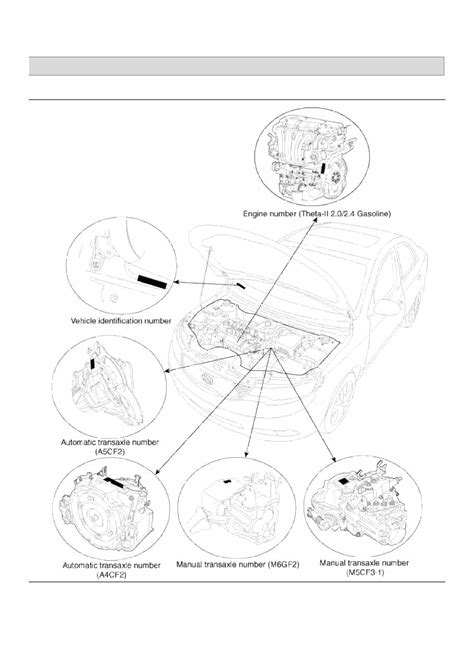 Engine number (Theta-II 2.0/2.4 Gasoline)

Vehicle identification number

Automatic transaxle number (A5CF2)

Automatic transaxle number (A4CF2)

Manual transaxle number (M6GF2)

Manual transaxle number (M5CF3-1)