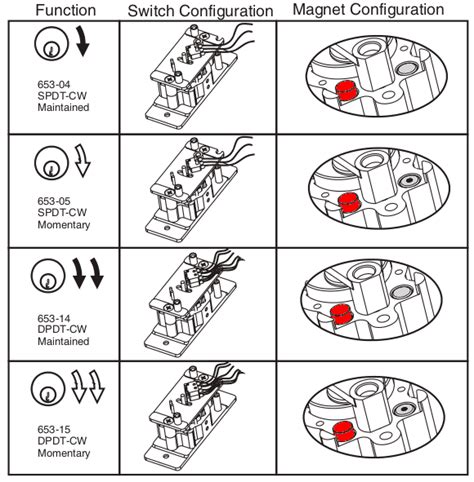 | Function | Switch Configuration | Magnet Configuration |
|---|---|---|
| 653-04 SPDT-CW Maintained | | |
| 653-05 SPDT-CW Momentary | | |
| 653-14 DPDT-CW Maintained | | |
| 653-15 DPDT-CW Momentary | | |