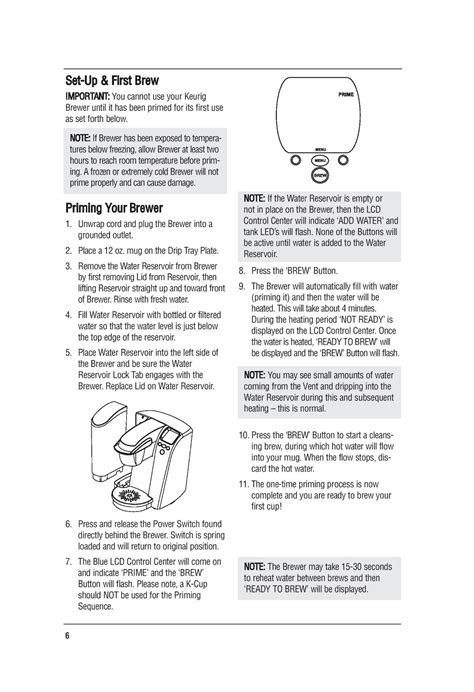 Set-Up & First Brew

IMPORTANT: You cannot use your Keurig Brewer until it has been primed for its first use as set forth below.

NOTE: If Brewer has been exposed to temperatures below freezing, allow Brewer at least two hours to reach room temperature before priming. A frozen or extremely cold Brewer will not prime properly and can cause damage.

Priming Your Brewer

1. Unwrap cord and plug the Brewer into a grounded outlet.

2. Place a 12 oz. mug on the Drip Tray Plate.

3. Remove the Water Reservoir from Brewer by first removing Lid from Reservoir, then lifting Reservoir straight up and toward front of Brewer. Rinse with fresh water.

4. Fill Water Reservoir with bottled or filtered water so that the water level is just below the top edge of the reservoir.

5. Place Water Reservoir into the left side of the Brewer and be sure the Water Reservoir Lock Tab engages with the Brewer. Replace Lid on Water Reservoir.

6. Press and release the Power Switch found directly behind the Brewer. Switch is spring loaded and will return to original position.

7. The Blue LCD Control Center will come on and indicate 'PRIME' and the 'BREW' Button will flash. Please note, a K-Cup should NOT be used for the Priming Sequence.

PRIME

MENU

MENU

BREW

NOTE: If the Water Reservoir is empty or not in place on the Brewer, then the LCD Control Center will indicate 'ADD WATER' and tank LED's will flash. None of the Buttons will be active until water is added to the Water Reservoir.

8. Press the 'BREW' Button.

9. The Brewer will automatically fill with water (priming it) and then the water will be heated. This will take about 4 minutes. During the heating period 'NOT READY' is displayed on the LCD Control Center. Once the water is heated, 'READY TO BREW' will be displayed and the 'BREW' Button will flash.

NOTE: You may see small amounts of water coming from the Vent and dripping into the Water Reservoir during this and subsequent heating – this is normal.

10. Press the 'BREW' Button to start a cleansing brew, during which hot water will flow into your mug. When the flow stops, discard the hot water.

11. The one-time priming process is now complete and you are ready to brew your first cup!

NOTE: The Brewer may take 15-30 seconds to reheat water between brews and then 'READY TO BREW' will be displayed.

6