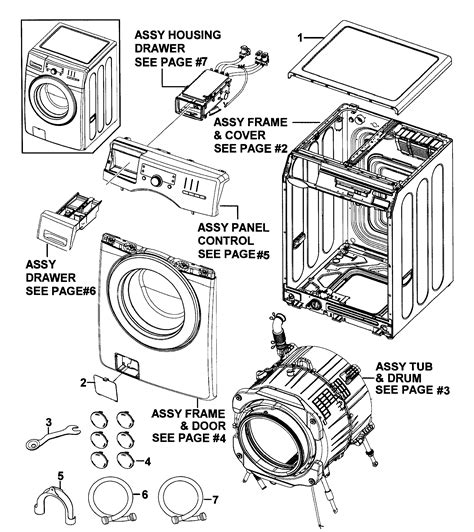 ASSY HOUSING DRAWER SEE PAGE #7

1

ASSY FRAME & COVER SEE PAGE #2

ASSY PANEL CONTROL SEE PAGE#5

ASSY DRAWER SEE PAGE#6

ASSY TUB & DRUM SEE PAGE #3

2

ASSY FRAME & DOOR SEE PAGE #4

3

4

5

6

7