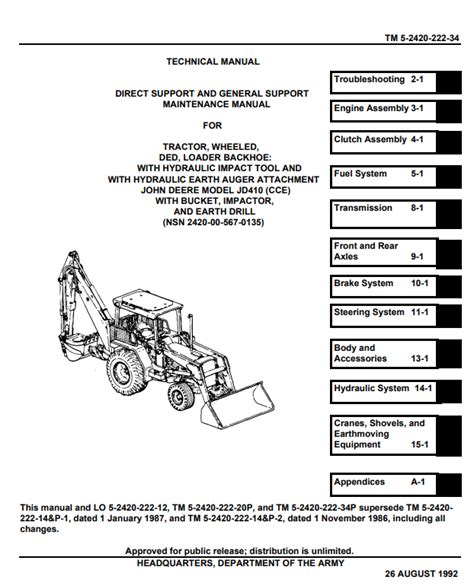 TM 5-2420-222-34

TECHNICAL MANUAL

DIRECT SUPPORT AND GENERAL SUPPORT MAINTENANCE MANUAL

FOR

TRACTOR, WHEELED, DED, LOADER BACKHOE: WITH HYDRAULIC IMPACT TOOL AND WITH HYDRAULIC EARTH AUGER ATTACHMENT JOHN DEERE MODEL JD410 (CCE) WITH BUCKET, IMPACTOR, AND EARTH DRILL (NSN 2420-00-567-0135)

Troubleshooting 2-1

Engine Assembly 3-1

Clutch Assembly 4-1

Fuel System 5-1

Transmission 8-1

Front and Rear Axles 9-1

Brake System 10-1

Steering System 11-1

Body and Accessories 13-1

Hydraulic System 14-1

Cranes, Shovels, and Earthmoving Equipment 15-1

Appendices A-1

This manual and LO 5-2420-222-12, TM 5-2420-222-20P, and TM 5-2420-222-34P supersede TM 5-2420-222-14&P-1, dated 1 January 1987, and TM 5-2420-222-14&P-2, dated 1 November 1986, including all changes.

Approved for public release; distribution is unlimited.

HEADQUARTERS, DEPARTMENT OF THE ARMY

26 AUGUST 1992