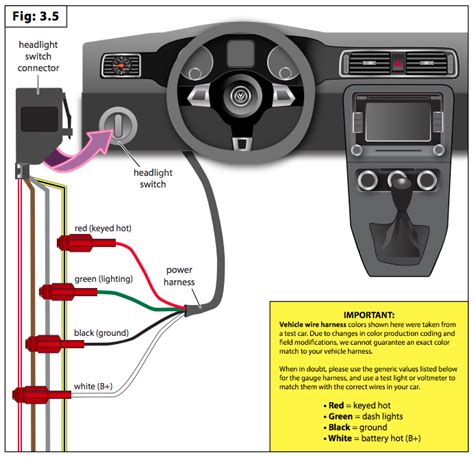 Fig: 3.5

headlight switch connector

headlight switch

red (keyed hot)

green (lighting)

black (ground)

white (B+)

power harness

IMPORTANT:
Vehicle wire harness colors shown here were taken from a test car. Due to changes in color production coding and field modifications, we cannot guarantee an exact color match to your vehicle harness.

When in doubt, please use the generic values listed below for the gauge harness, and use a test light or voltmeter to match them with the correct wires in your car.

• Red = keyed hot
• Green = dash lights
• Black = ground
• White = battery hot (B+)