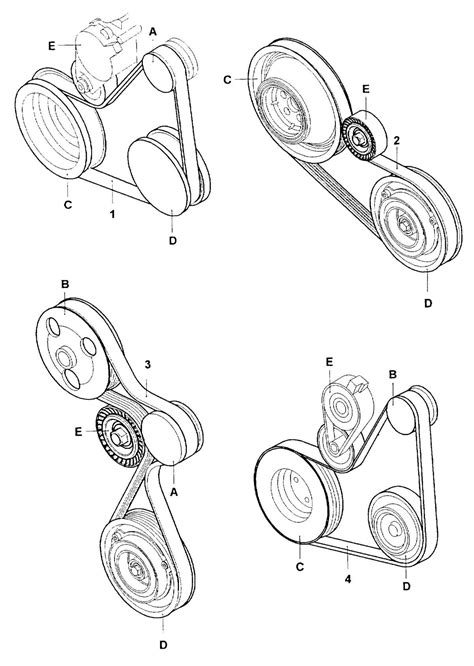 E
A
C
1
D

C
E
2
D

B
3
E
A
D

E
B
C
4
D