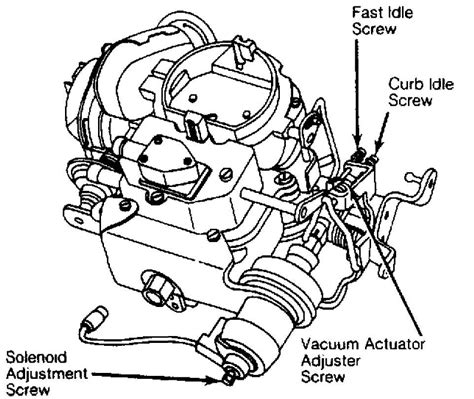 Fast Idle Screw

Curb Idle Screw

Vacuum Actuator Adjuster Screw

Solenoid Adjustment Screw