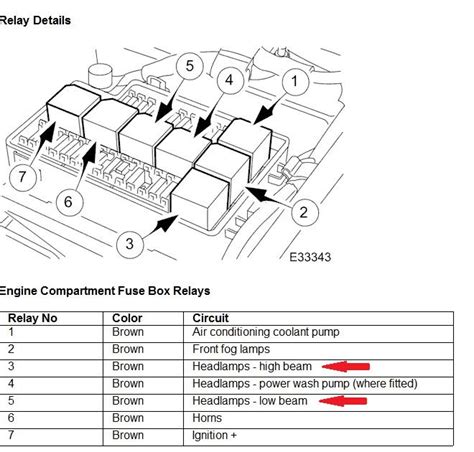 Relay Details

5 4 1

7 6 2 3

E33343

Engine Compartment Fuse Box Relays

| Relay No | Color | Circuit |
|---|---|---|
| 1 | Brown | Air conditioning coolant pump |
| 2 | Brown | Front fog lamps |
| 3 | Brown | Headlamps - high beam |
| 4 | Brown | Headlamps - power wash pump (where fitted) |
| 5 | Brown | Headlamps - low beam |
| 6 | Brown | Horns |
| 7 | Brown | Ignition + |