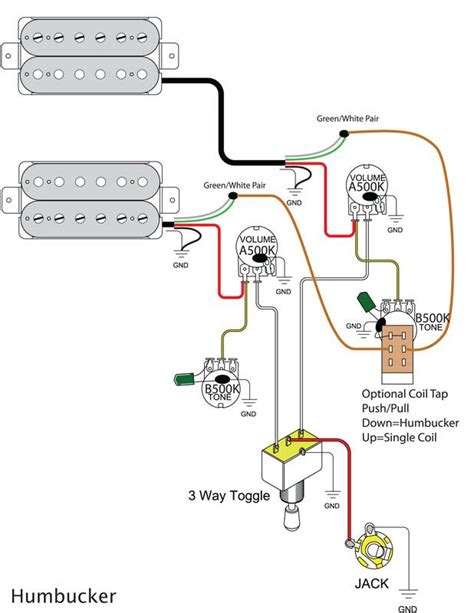 Green/White Pair

GND

VOLUME
A500K

GND

Green/White Pair

GND

VOLUME
A500K

GND

GND

B500K
TONE

B500K
TONE

GND

Optional Coil Tap
Push/Pull
Down=Humbucker
Up=Single Coil

3 Way Toggle

GND

JACK

GND

Humbucker