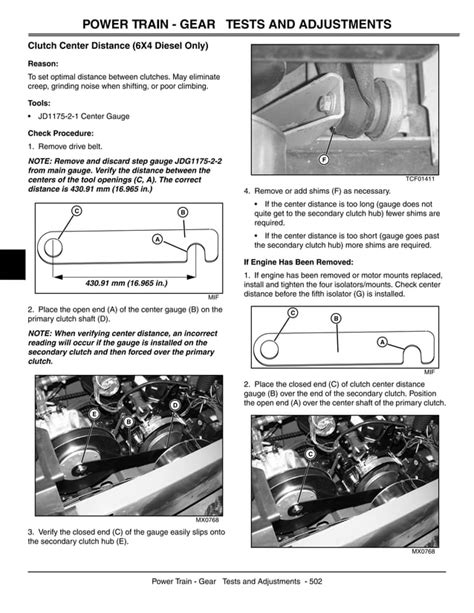 POWER TRAIN - GEAR TESTS AND ADJUSTMENTS

Clutch Center Distance (6X4 Diesel Only)

Reason:

To set optimal distance between clutches. May eliminate creep, grinding noise when shifting, or poor climbing.

Tools:

• JD1175-2-1 Center Gauge

Check Procedure:

1. Remove drive belt.

NOTE: Remove and discard step gauge JDG1175-2-2 from main gauge. Verify the distance between the centers of the tool openings (C, A). The correct distance is 430.91 mm (16.965 in.)

C
B
A
430.91 mm (16.965 in.)
MIF

2. Place the open end (A) of the center gauge (B) on the primary clutch shaft (D).

NOTE: When verifying center distance, an incorrect reading will occur if the gauge is installed on the secondary clutch and then forced over the primary clutch.

E
B
D
MX0768

3. Verify the closed end (C) of the gauge easily slips onto the secondary clutch hub (E).

F
TCF01411

4. Remove or add shims (F) as necessary.

• If the center distance is too long (gauge does not quite get to the secondary clutch hub) fewer shims are required.

• If the center distance is too short (gauge goes past the secondary clutch hub) more shims are required.

If Engine Has Been Removed:

1. If engine has been removed or motor mounts replaced, install and tighten the four isolators/mounts. Check center distance before the fifth isolator (G) is installed.

C
B
A
MIF

2. Place the closed end (C) of clutch center distance gauge (B) over the end of the secondary clutch. Position the open end (A) over the center shaft of the primary clutch.

C
MX0768

Power Train - Gear Tests and Adjustments - 502