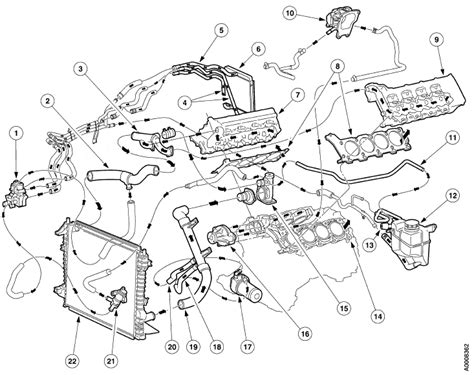 10
5
6
9
3
8
4
7
2
1
11
12
13
14
15
16
17
18
19
20
21
22
A0008362