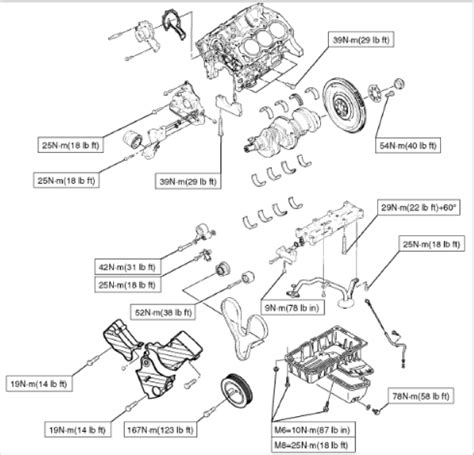 39N·m(29 lb ft)

25N·m(18 lb ft)

54N·m(40 lb ft)

25N·m(18 lb ft)

39N·m(29 lb ft)

29N·m(22 lb ft)+60°

25N·m(18 lb ft)

42N·m(31 lb ft)

25N·m(18 lb ft)

52N·m(38 lb ft)

9N·m(78 lb in)

19N·m(14 lb ft)

78N·m(58 lb ft)

19N·m(14 lb ft)

167N·m(123 lb ft)

M6=10N·m(87 lb in)

M8=25N·m(18 lb ft)