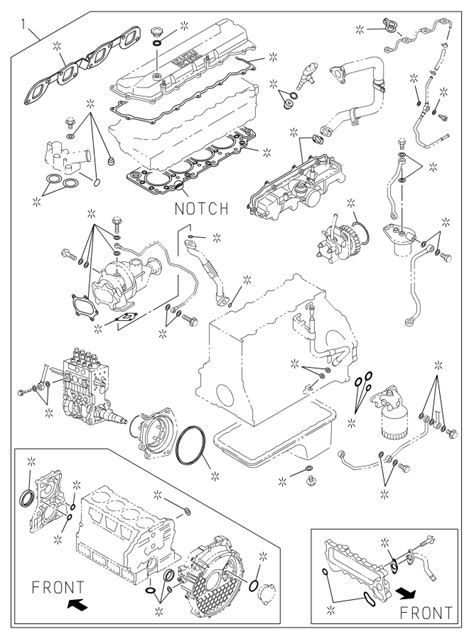 1
NOTCH
FRONT
FRONT