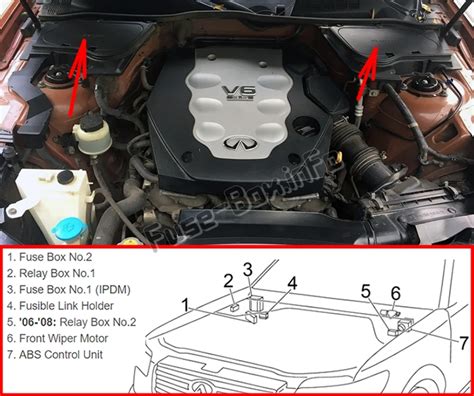 V6

Fuse-Box.info

1. Fuse Box No.2
2. Relay Box No.1
3. Fuse Box No.1 (IPDM)
4. Fusible Link Holder
5. '06-'08: Relay Box No.2
6. Front Wiper Motor
7. ABS Control Unit

1
2
3
4
5
6
7