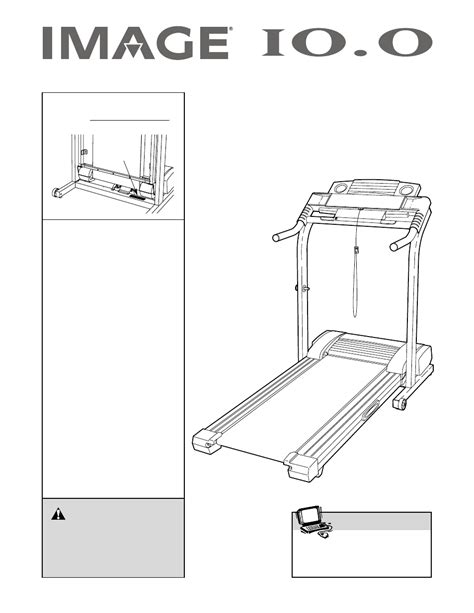 IMAGE® 10.0