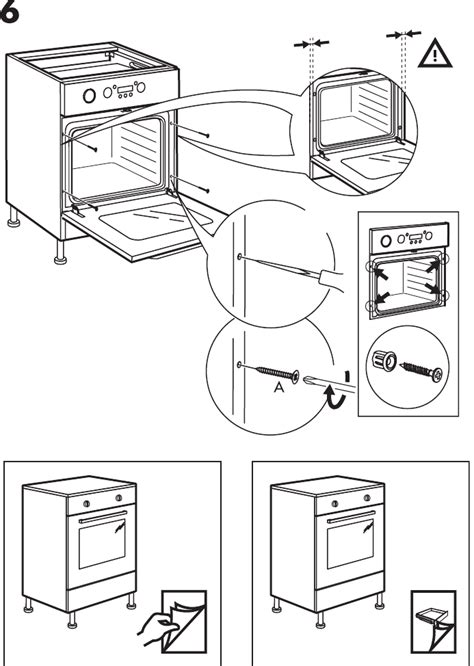 6

A