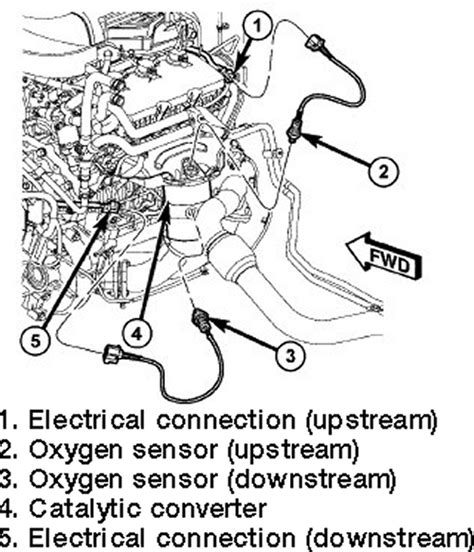 1
2
FWD
5
4
3

1. Electrical connection (upstream)
2. Oxygen sensor (upstream)
3. Oxygen sensor (downstream)
4. Catalytic converter
5. Electrical connection (downstream)