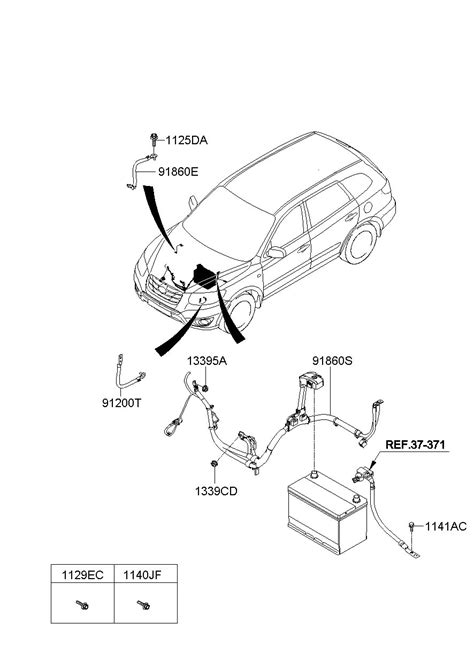 1125DA
91860E
13395A
91860S
91200T
REF.37-371
1339CD
1141AC

| 1129EC | 1140JF |
|---|---|
| | |