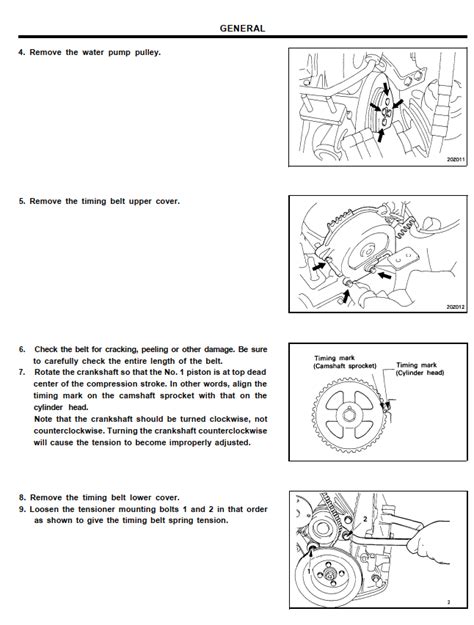 GENERAL

4. Remove the water pump pulley.

202011

5. Remove the timing belt upper cover.

202012

6. Check the belt for cracking, peeling or other damage. Be sure to carefully check the entire length of the belt.
7. Rotate the crankshaft so that the No. 1 piston is at top dead center of the compression stroke. In other words, align the timing mark on the camshaft sprocket with that on the cylinder head.
Note that the crankshaft should be turned clockwise, not counterclockwise. Turning the crankshaft counterclockwise will cause the tension to become improperly adjusted.

Timing mark (Camshaft sprocket)
Timing mark (Cylinder head)

8. Remove the timing belt lower cover.
9. Loosen the tensioner mounting bolts 1 and 2 in that order as shown to give the timing belt spring tension.

2
1
3